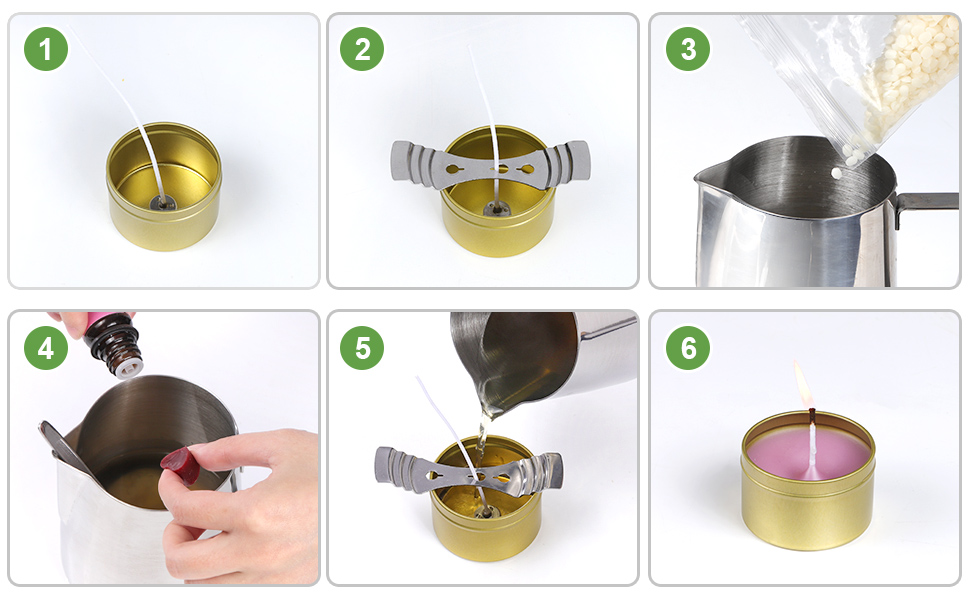 1

2

3

4

5

6